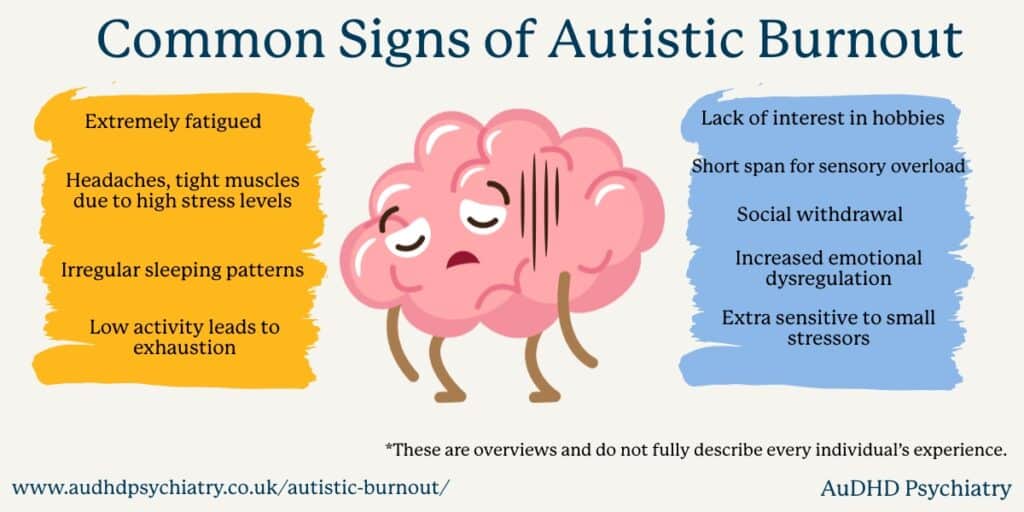 Common Signs of Autistic Burnout

Extremely fatigued

Headaches, tight muscles due to high stress levels

Irregular sleeping patterns

Low activity leads to exhaustion

Lack of interest in hobbies

Short span for sensory overload

Social withdrawal

Increased emotional dysregulation

Extra sensitive to small stressors

*These are overviews and do not fully describe every individual's experience.

www.audhdpsychiatry.co.uk/autistic-burnout/

AuDHD Psychiatry